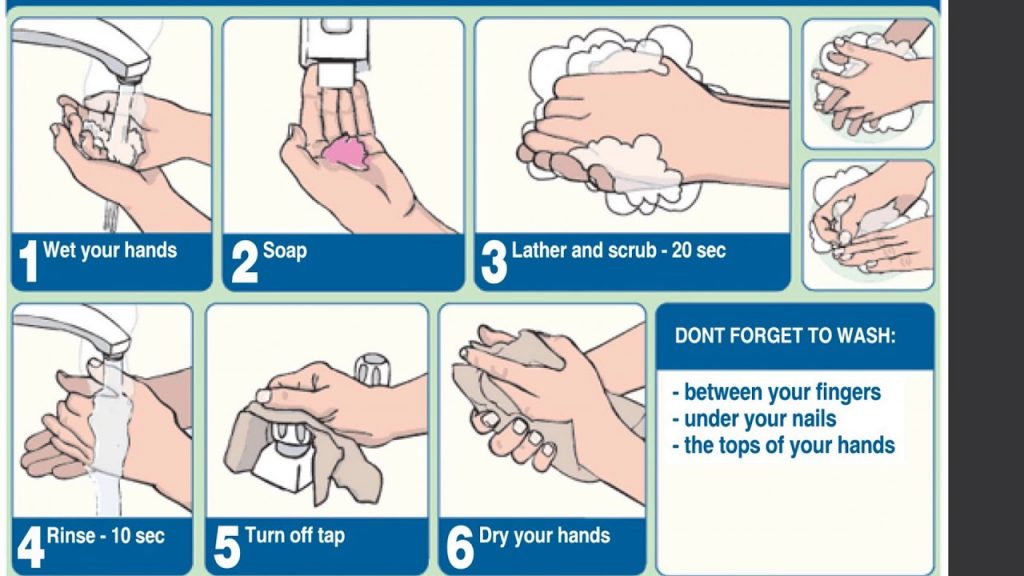 1 Wet your hands

2 Soap

3 Lather and scrub - 20 sec

4 Rinse - 10 sec

5 Turn off tap

6 Dry your hands

DONT FORGET TO WASH:

- between your fingers
- under your nails
- the tops of your hands